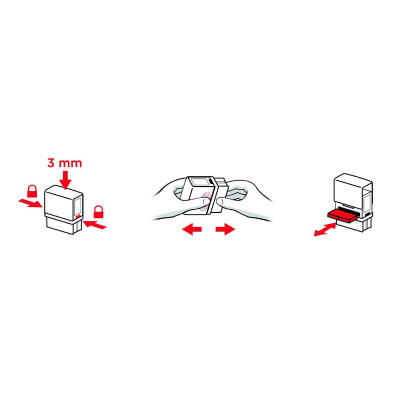 3 mm